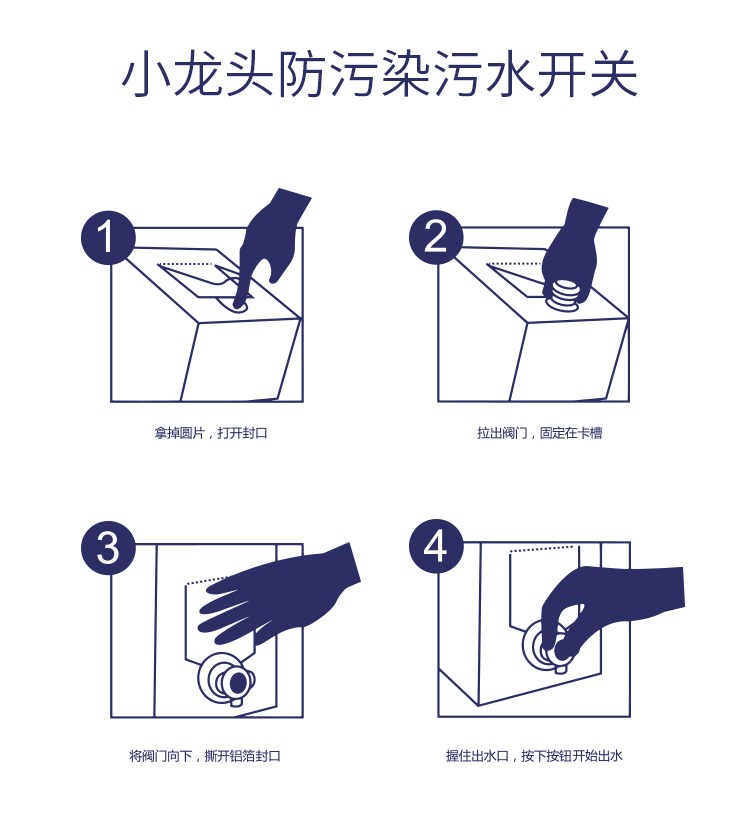 小龙头防污染污水开关

1

拿掉圆片，打开封口

2

拉出阀门，固定在卡槽

3

将阀门向下，撕开铝箔封口

4

握住出水口，按下按钮开始出水